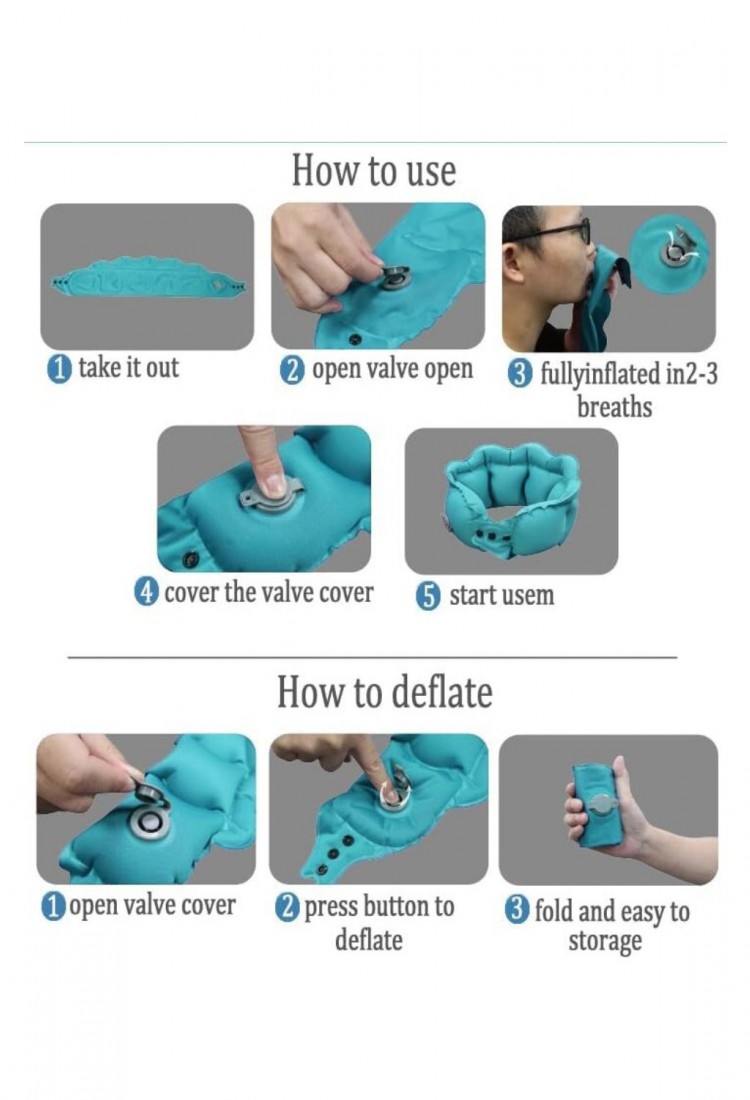 How to use

1 take it out

2 open valve open

3 fullyinflated in2-3 breaths

4 cover the valve cover

5 start usem

How to deflate

1 open valve cover

2 press button to deflate

3 fold and easy to storage